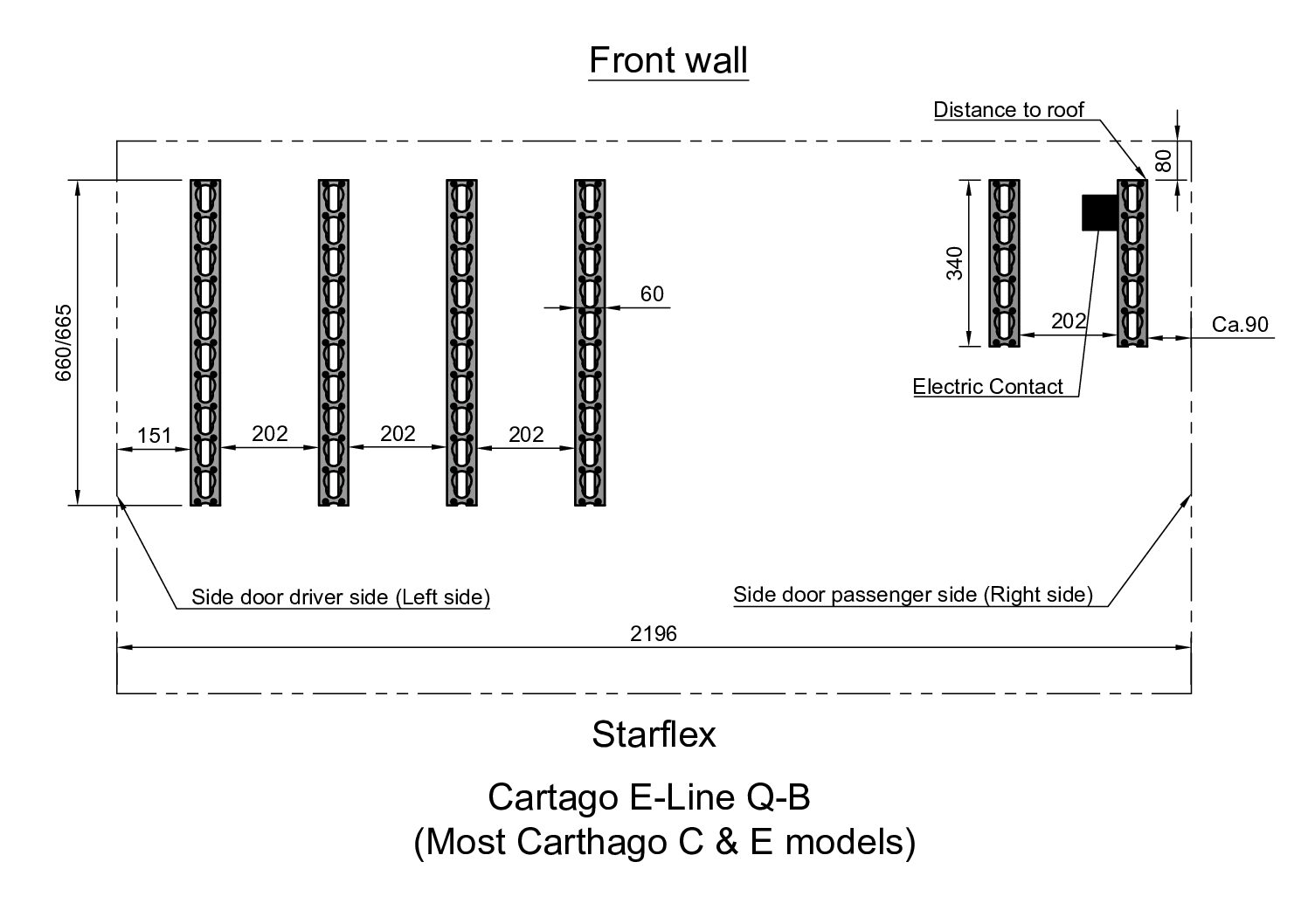 Front wall

Distance to roof

80

660/665

60

340

202

Ca.90

Electric Contact

151

202

202

202

Side door driver side (Left side)

Side door passenger side (Right side)

2196

Starflex

Cartago E-Line Q-B
(Most Carthago C & E models)